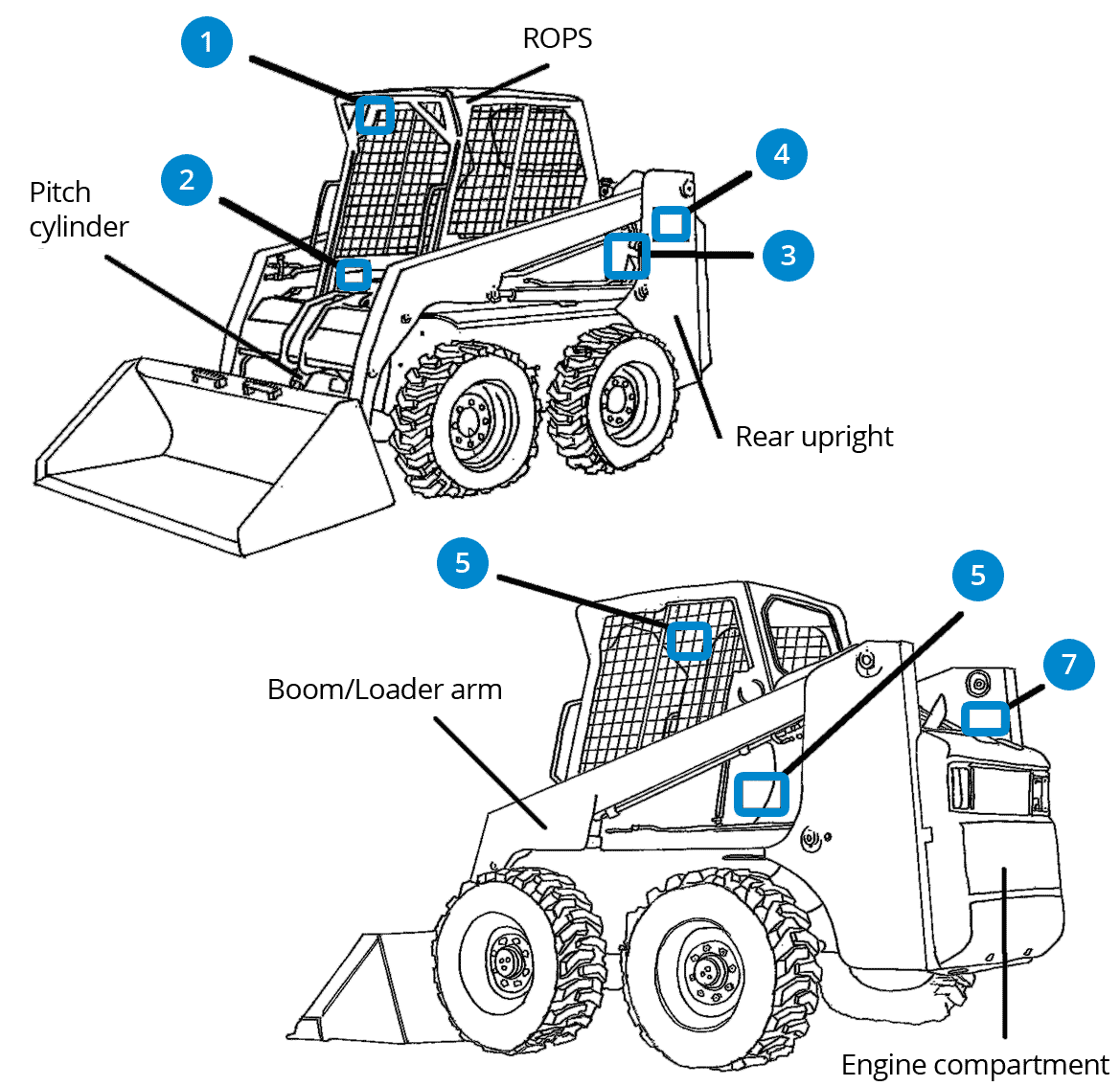 1

ROPS

2

Pitch cylinder

4

3

Rear upright

5

5

7

Boom/Loader arm

Engine compartment