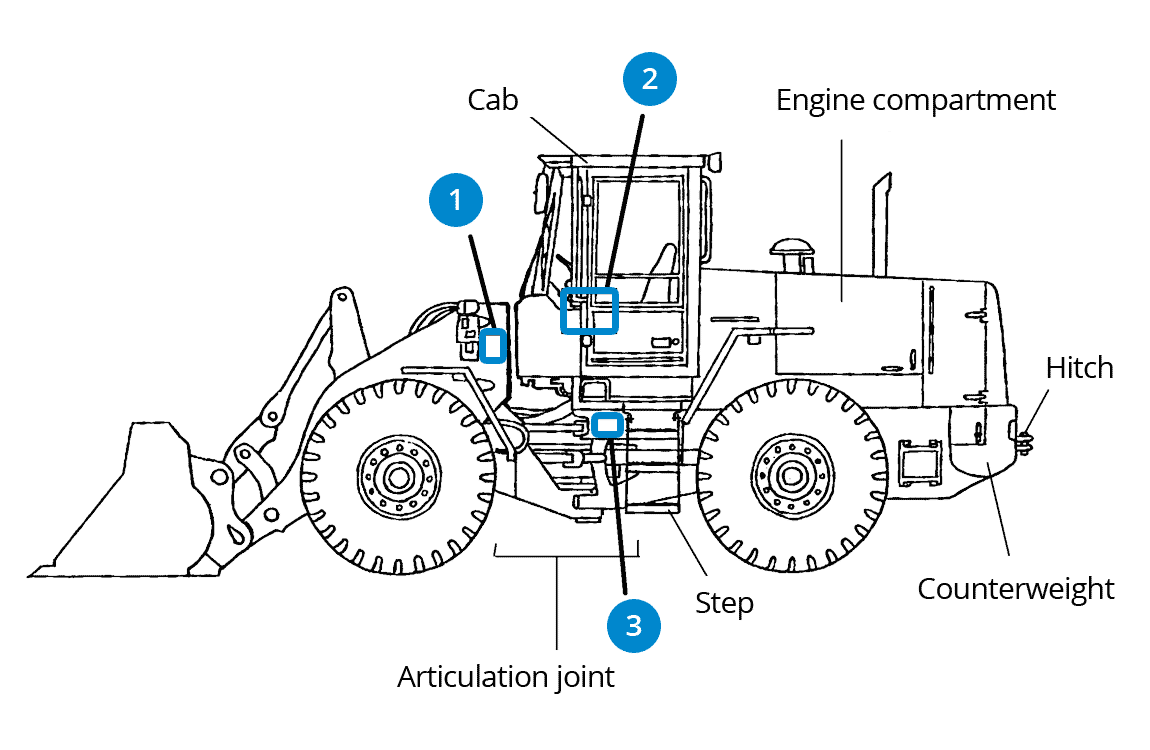 2
Cab
Engine compartment
1
Hitch
Counterweight
Step
3
Articulation joint