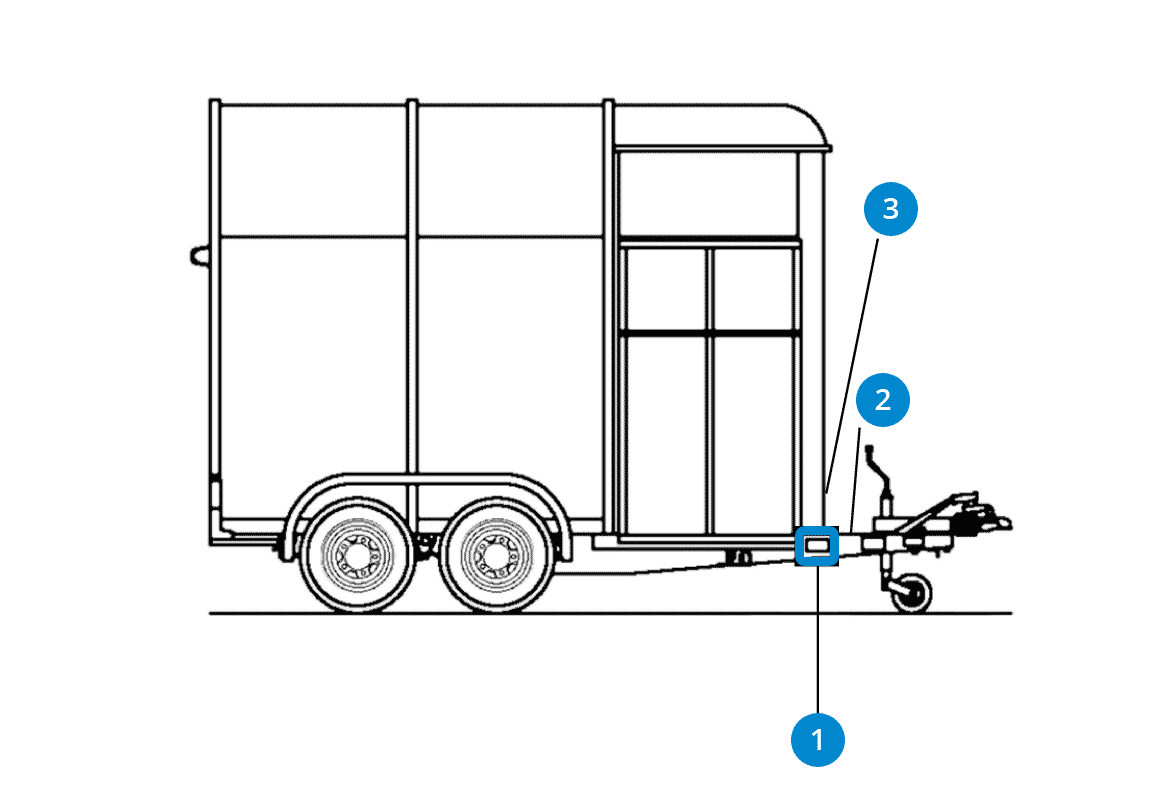 3
2
1